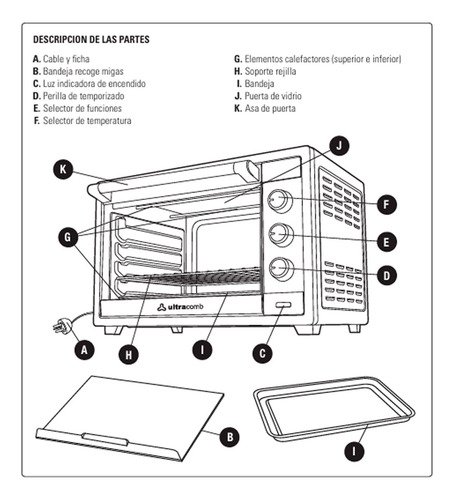 DESCRIPCION DE LAS PARTES

A. Cable y ficha
B. Bandeja recoge migas
C. Luz indicadora de encendido
D. Perilla de temporizado
E. Selector de funciones
F. Selector de temperatura

G. Elementos calefactores (superior e inferior)
H. Soporte rejilla
I. Bandeja
J. Puerta de vidrio
K. Asa de puerta

K
J
F
G
E
D
ultracomb
A
H
I
C
B
I