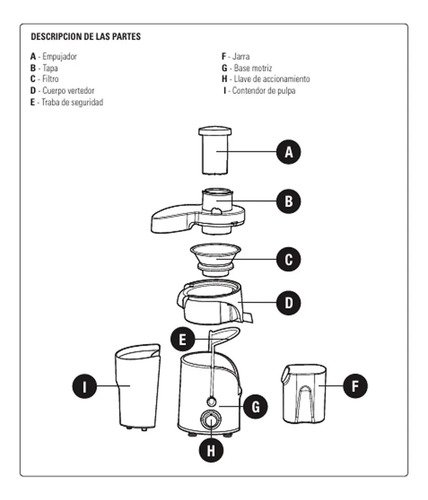 DESCRIPCION DE LAS PARTES

A - Empujador
B - Tapa
C - Filtro
D - Cuerpo vertedor
E - Traba de seguridad

F - Jarra
G - Base motriz
H - Llave de accionamiento
I - Contendor de pulpa

A

B

C

D

E

I

G

F

H